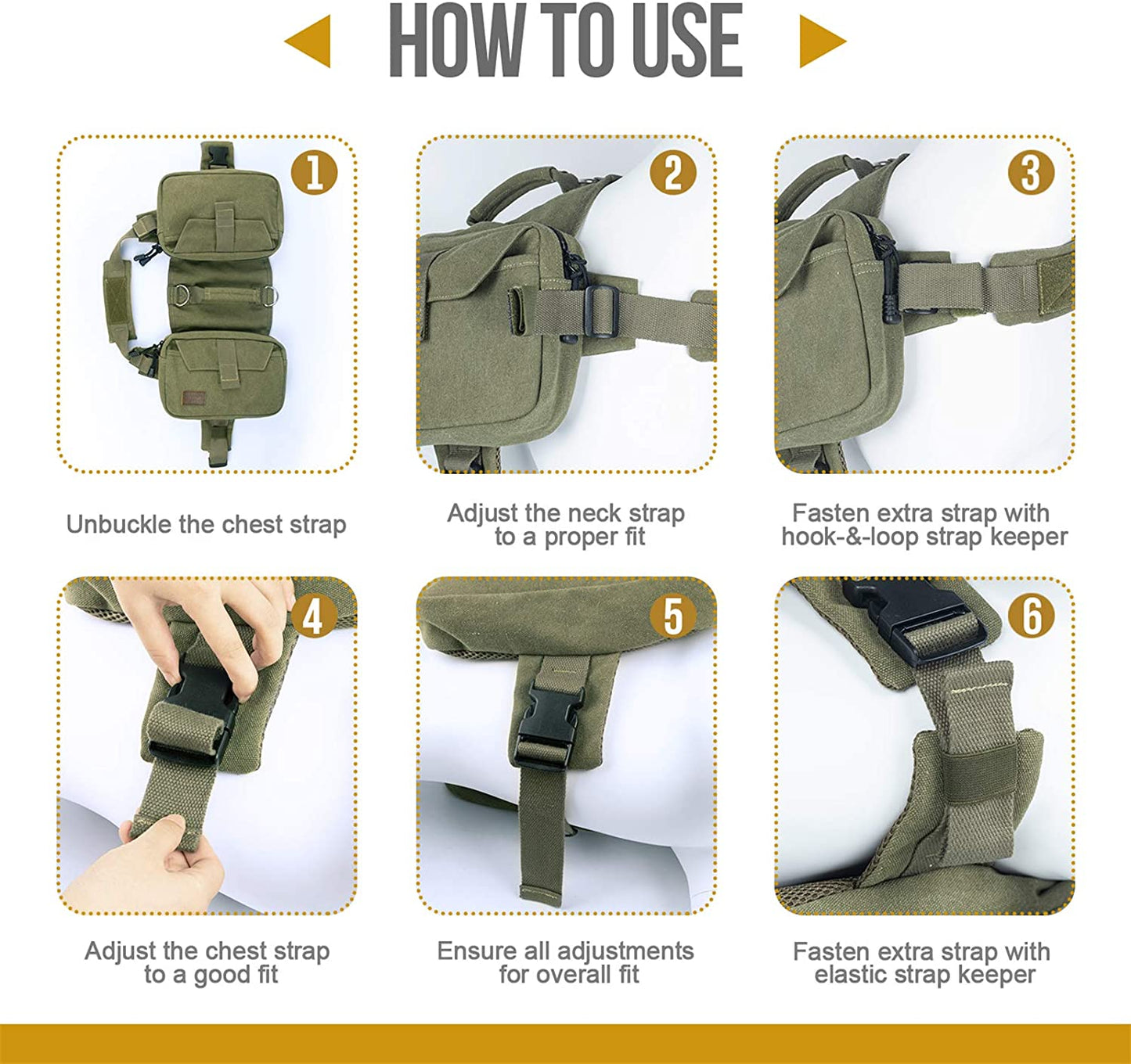 HOW TO USE

1

Unbuckle the chest strap

2

Adjust the neck strap to a proper fit

3

Fasten extra strap with hook-&-loop strap keeper

4

Adjust the chest strap to a good fit

5

Ensure all adjustments for overall fit

6

Fasten extra strap with elastic strap keeper